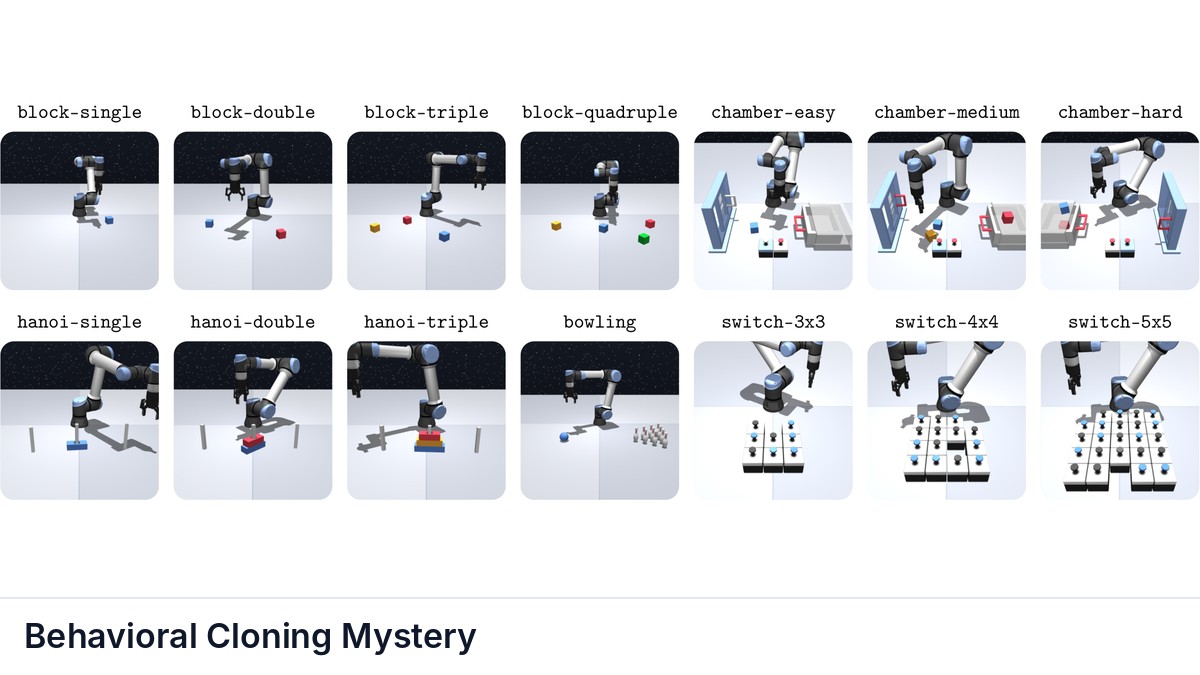 block-single

block-double

block-triple

block-quadruple

chamber-easy

chamber-medium

chamber-hard

hanoi-single

hanoi-double

hanoi-triple

bowling

switch-3x3

switch-4x4

switch-5x5

Behavioral Cloning Mystery